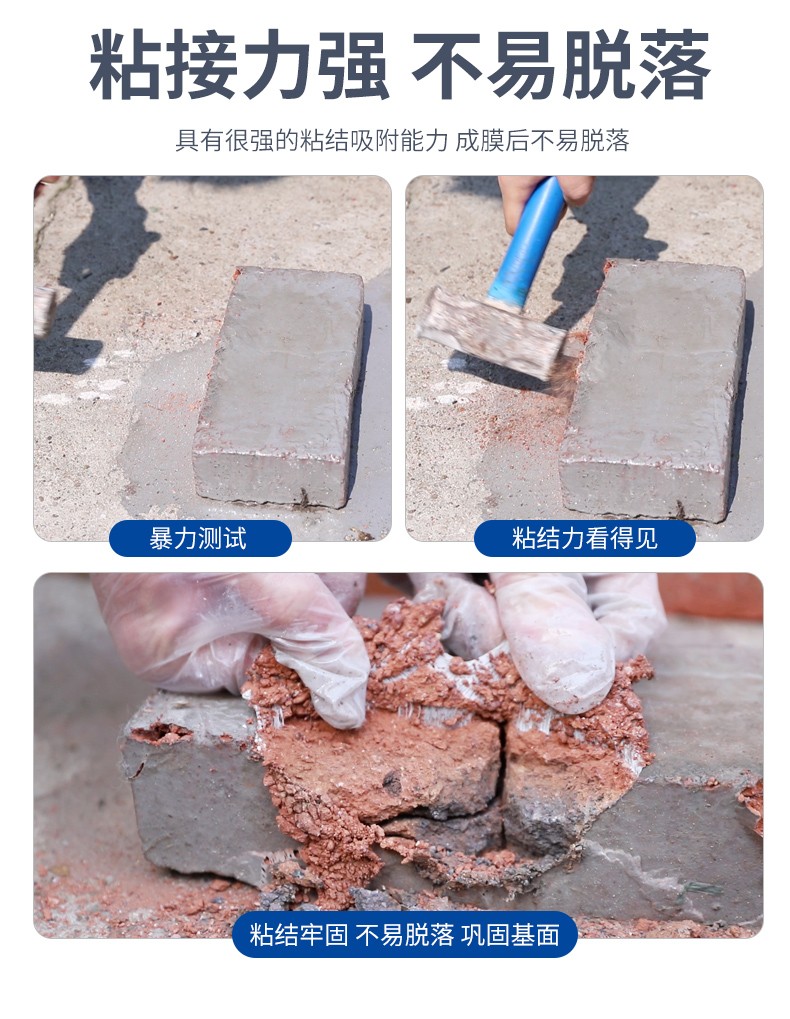 粘接力强 不易脱落

具有很强的粘结吸附能力 成膜后不易脱落

暴力测试

粘结力看得见

粘结牢固 不易脱落 巩固基面